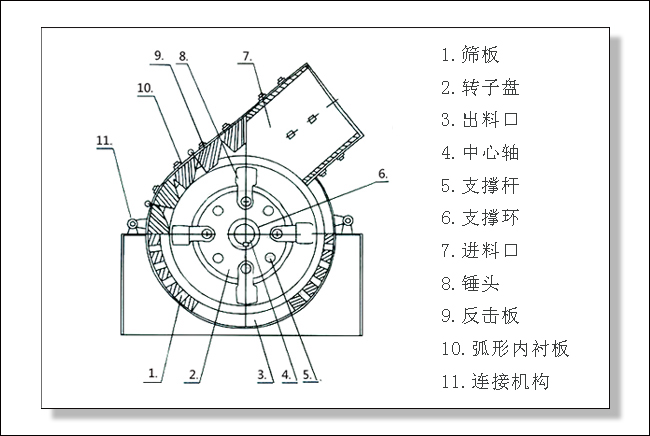 9.
8.
7.
10.
11.
6.
1.
2.
3.
4.
5.

1. 筛板
2. 转子盘
3. 出料口
4. 中心轴
5. 支撑杆
6. 支撑环
7. 进料口
8. 锤头
9. 反击板
10. 弧形内衬板
11. 连接机构